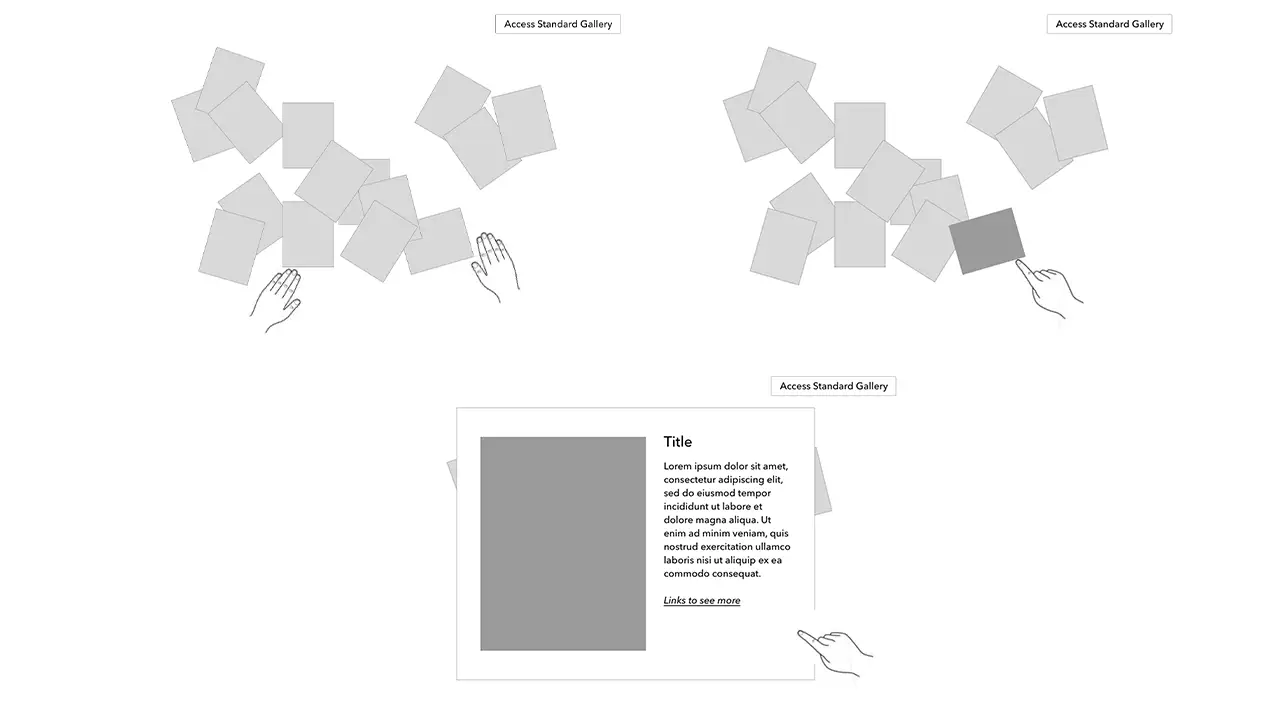 Access Standard Gallery

Access Standard Gallery

Access Standard Gallery

Title

Lorem ipsum dolor sit amet, consectetur adipiscing elit, sed do eiusmod tempor incididunt ut labore et dolore magna aliqua. Ut enim ad minim veniam, quis nostrud exercitation ullamco laboris nisi ut aliquip ex ea commodo consequat.

Links to see more