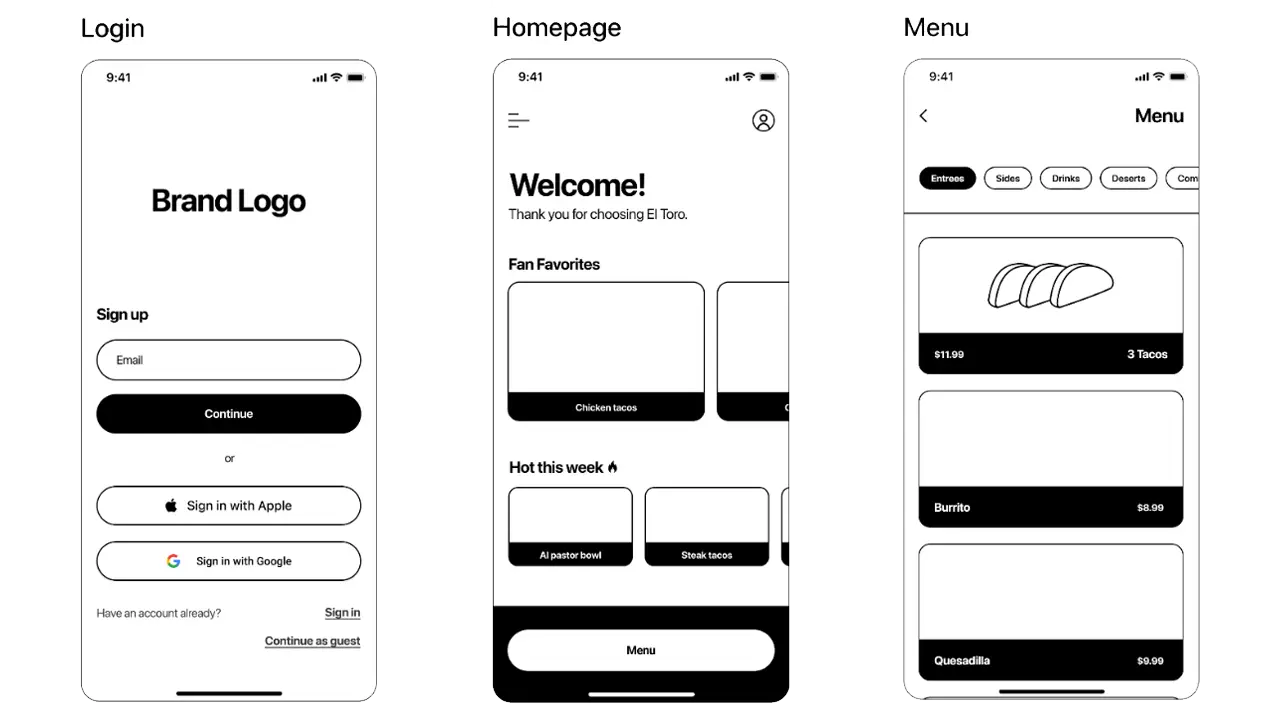 Login

9:41

Brand Logo

Sign up

Email

Continue

or

Sign in with Apple

Sign in with Google

Have an account already?

Sign in

Continue as guest

Homepage

9:41

Welcome!

Thank you for choosing El Toro.

Fan Favorites

Chicken tacos

Hot this week

Al pastor bowl

Steak tacos

Menu

Menu

9:41

Menu

Entrees

Sides

Drinks

Deserts

Com

$11.99

3 Tacos

Burrito

$8.99

Quesadilla

$9.99